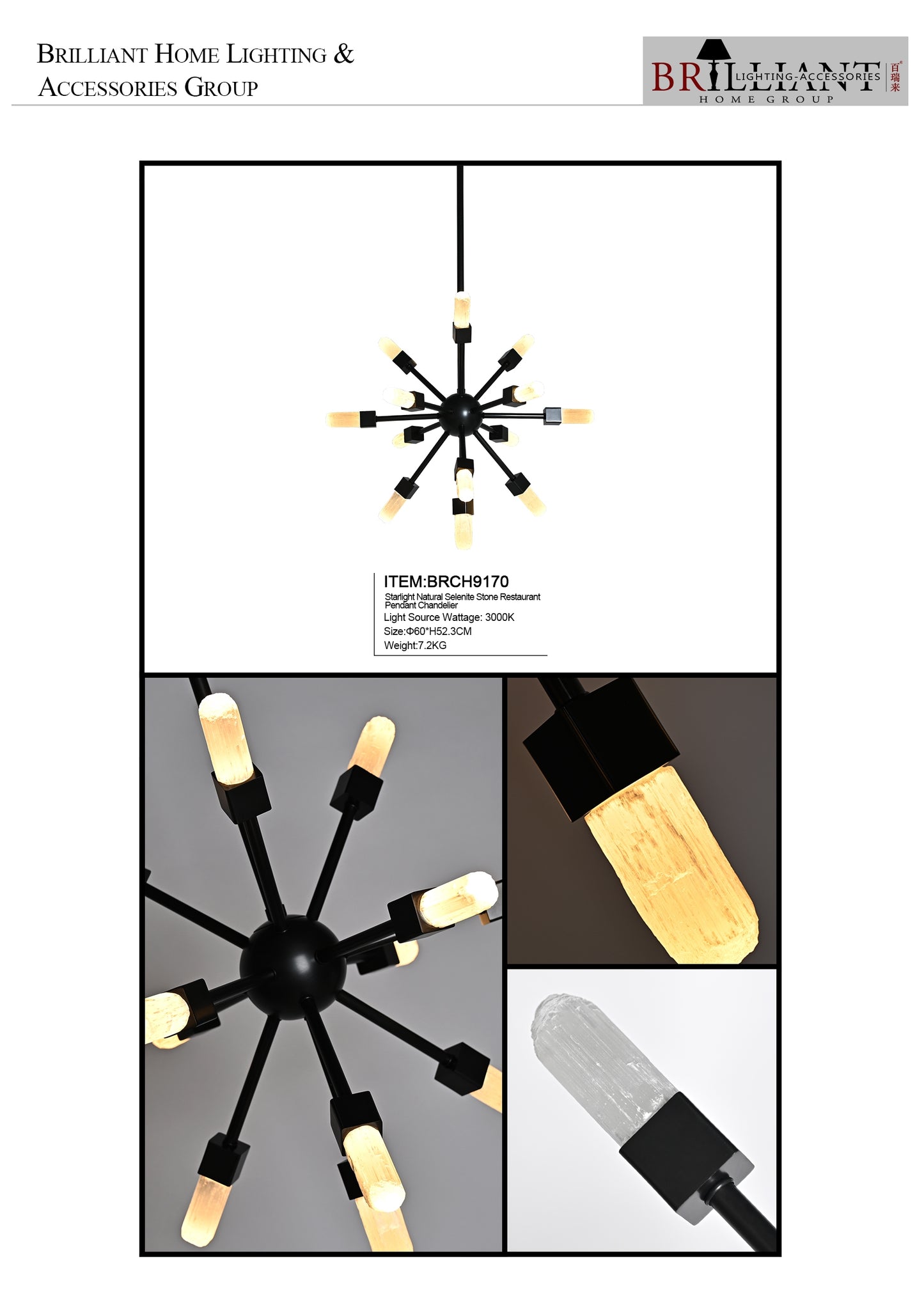 BRILLIANT HOME LIGHTING & ACCESSORIES GROUP

BRILLIANT LIGHTING-ACCESSORIES HOME GROUP 百瑞来

ITEM:BRCH9170
Starlight Natural Selenite Stone Restaurant Pendant Chandelier
Light Source Wattage: 3000K
Size:Φ60*H52.3CM
Weight:7.2KG